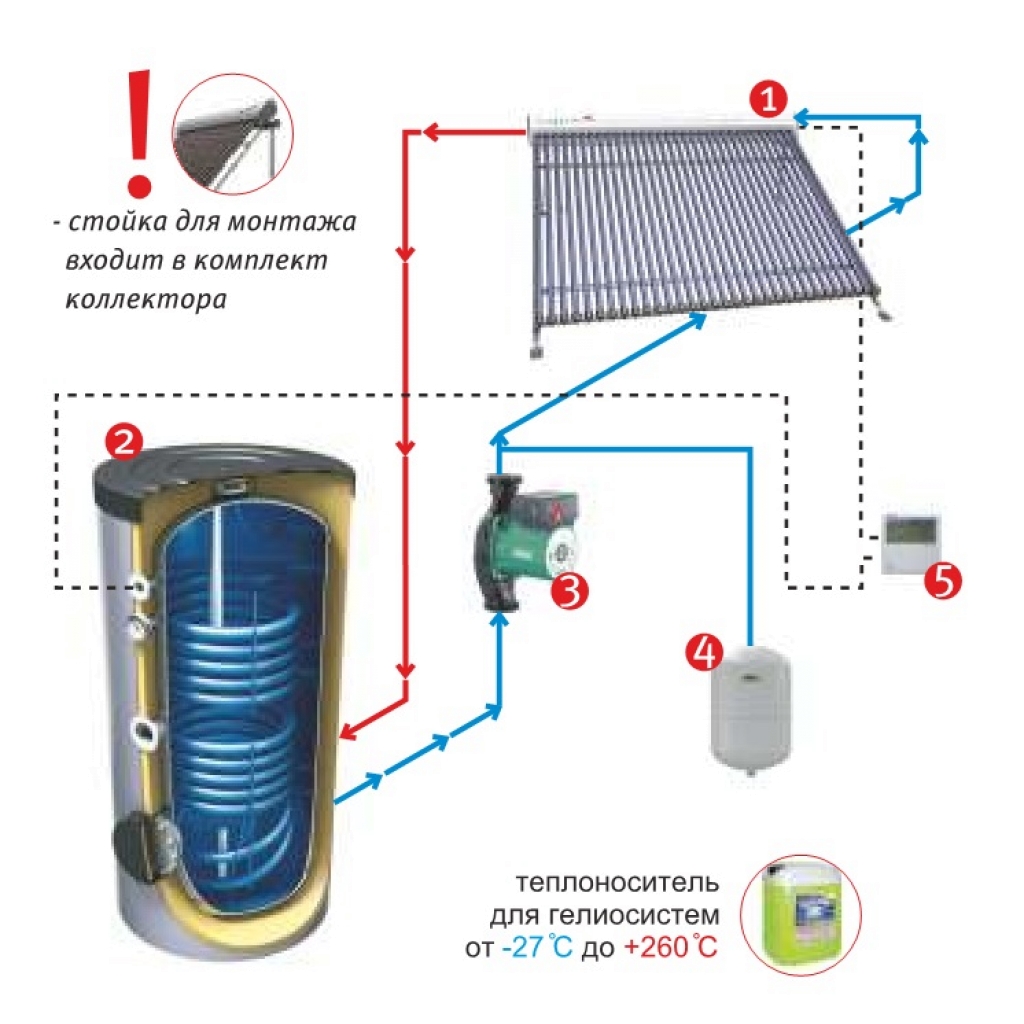 !

- стойка для монтажа входит в комплект коллектора

1

2

3

4

5

теплоноситель для гелиосистем от -27°C до +260°C